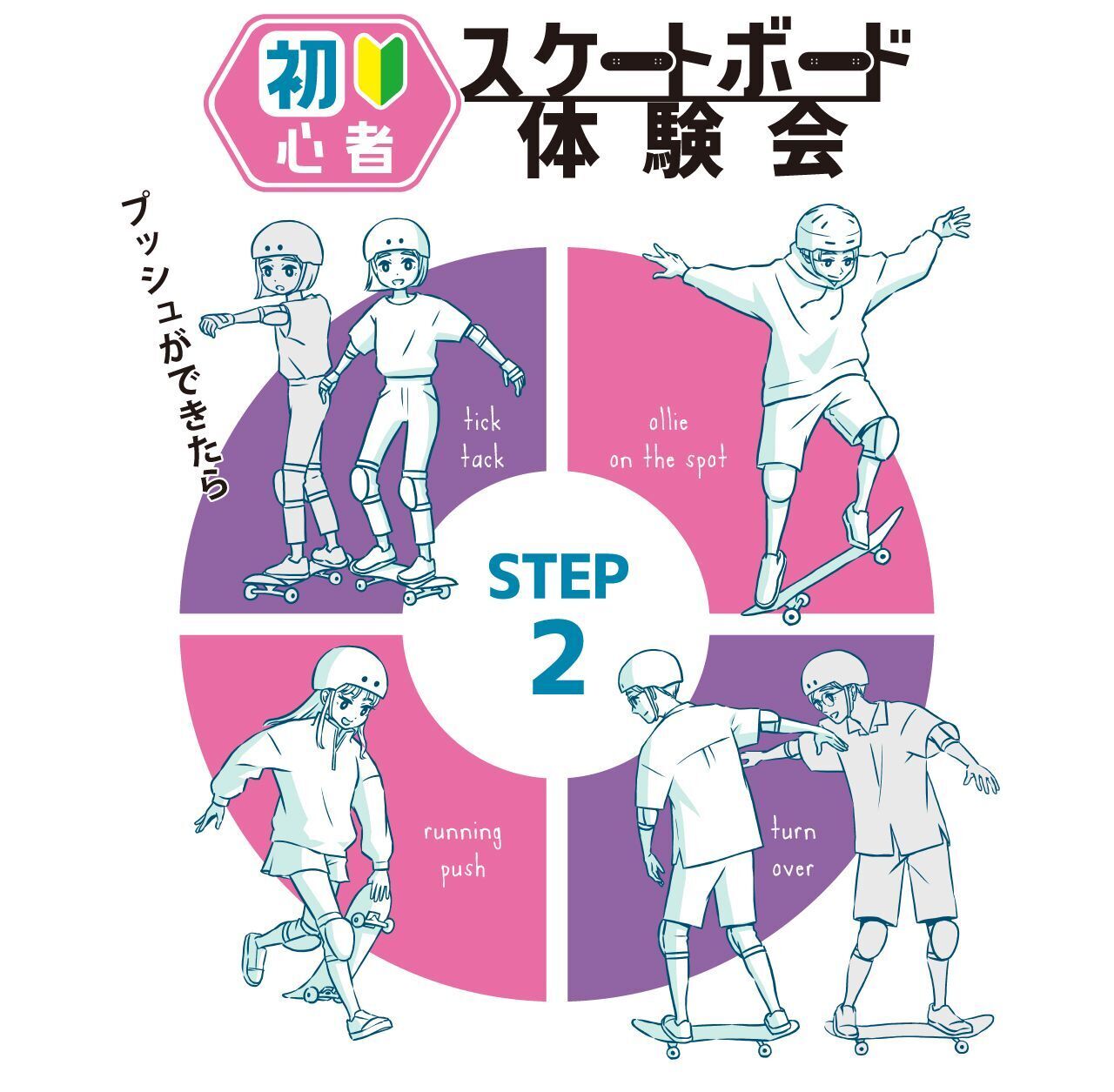 初心者

スケートボード体験会

プッシュができたら

tick tack

ollie on the spot

STEP 2

running push

turn over