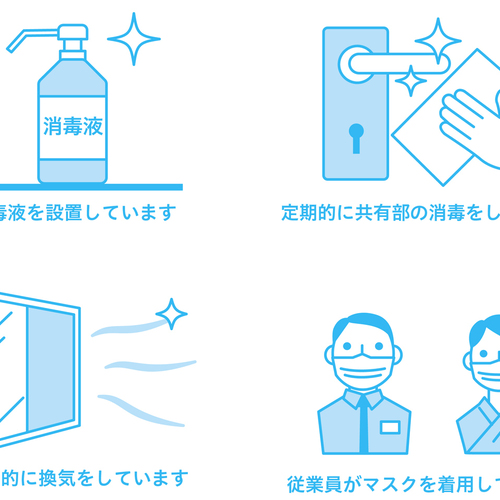 消毒液

毒液を設置しています

定期的に共有部の消毒をし

的に換気をしています

従業員がマスクを着用し