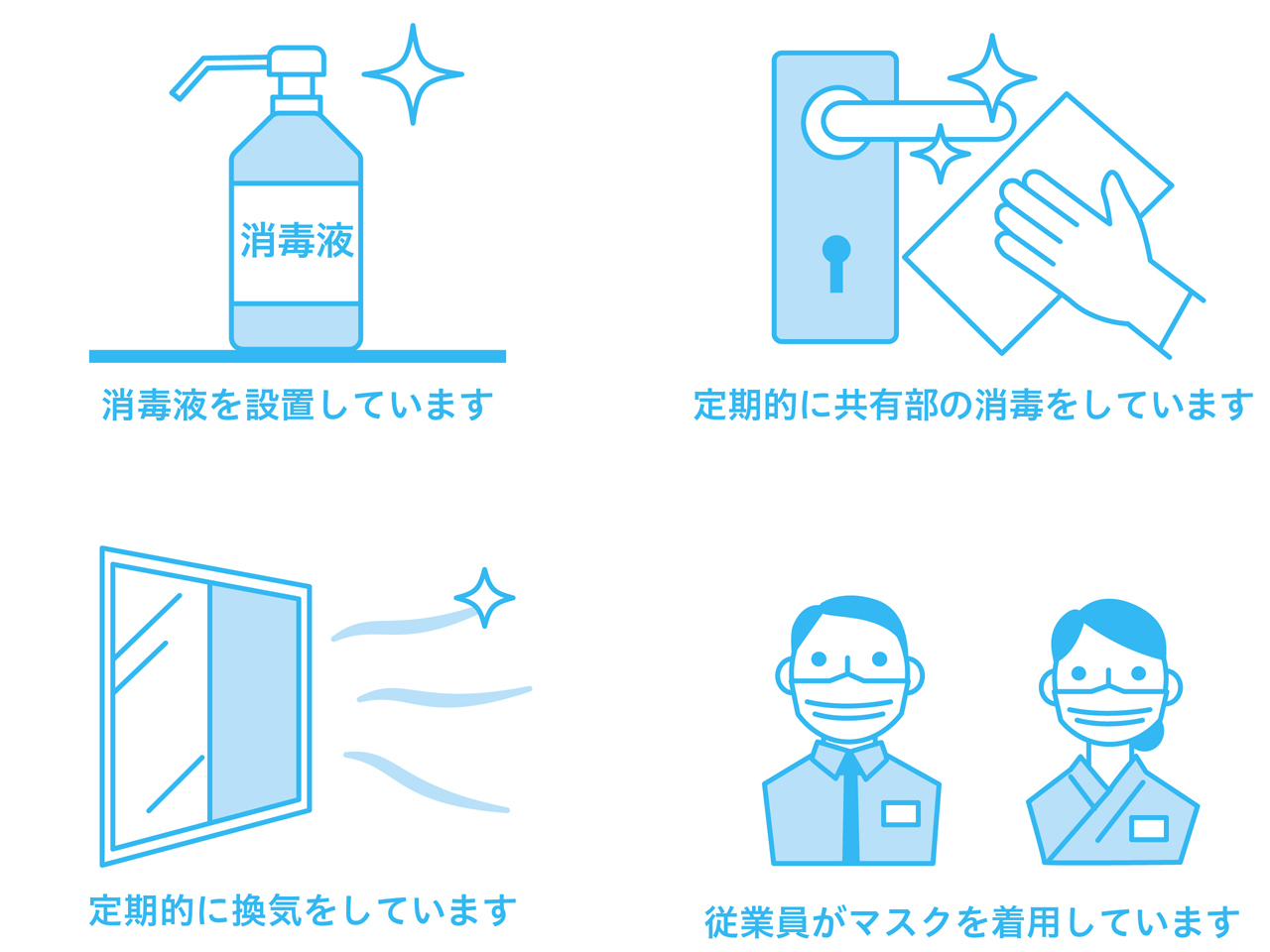 消毒液

消毒液を設置しています

定期的に共有部の消毒をしています

定期的に換気をしています

従業員がマスクを着用しています