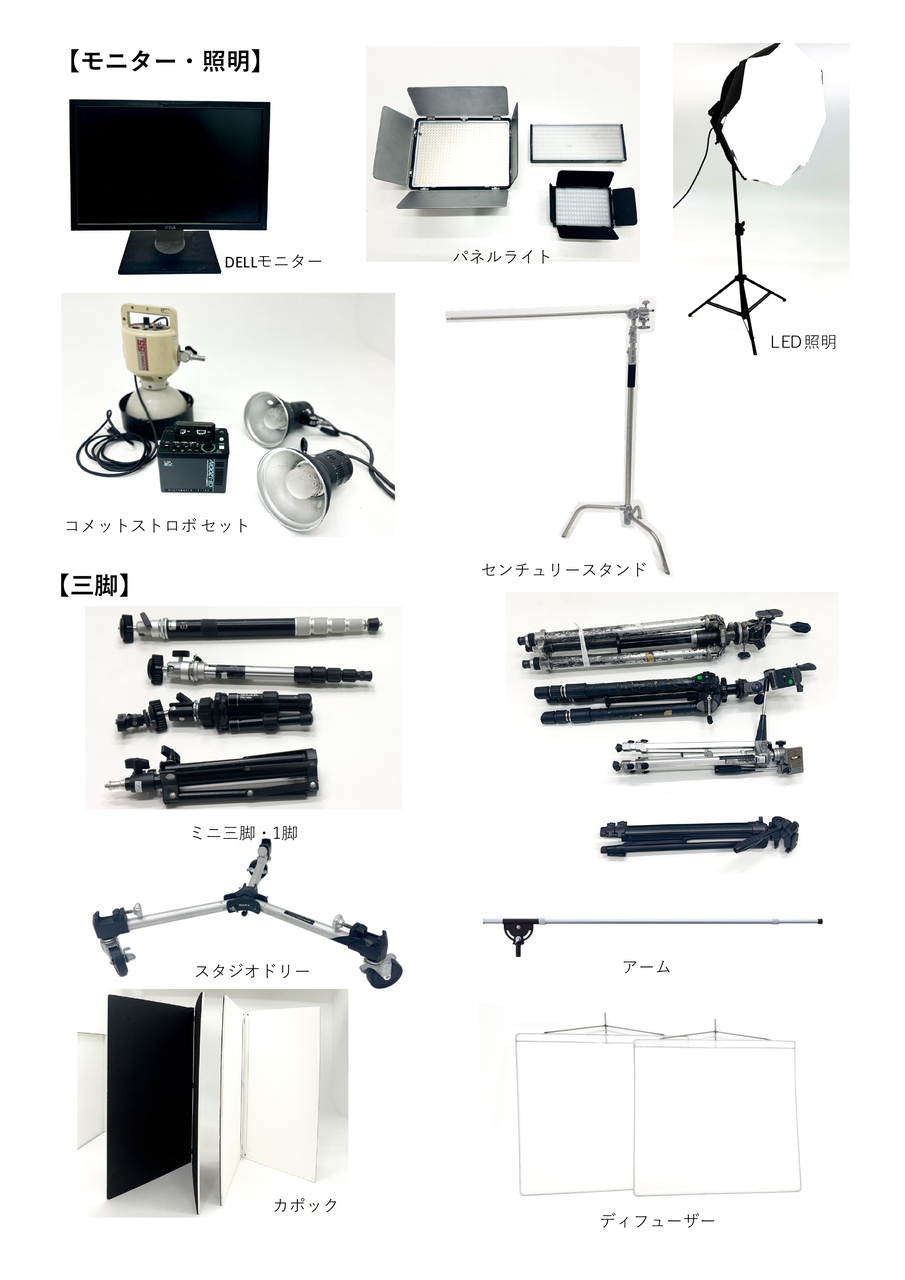 【モニター・照明】

DELLモニター

パネルライト

LED照明

コメットストロボセット

センチュリースタンド

【三脚】

ミニ三脚・1脚

スタジオドリー

アーム

カポック

ディフューザー